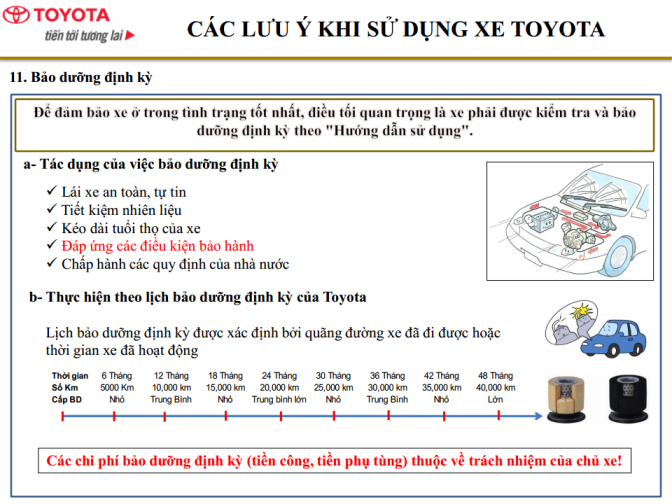 TOYOTA
tiến tới tương lai

CÁC LƯU Ý KHI SỬ DỤNG XE TOYOTA

11. Bảo dưỡng định kỳ

Để đảm bảo xe ở trong tình trạng tốt nhất, điều tối quan trọng là xe phải được kiểm tra và bảo dưỡng định kỳ theo "Hướng dẫn sử dụng".

a- Tác dụng của việc bảo dưỡng định kỳ

✓ Lái xe an toàn, tự tin
✓ Tiết kiệm nhiên liệu
✓ Kéo dài tuổi thọ của xe
✓ Đáp ứng các điều kiện bảo hành
✓ Chấp hành các quy định của nhà nước

b- Thực hiện theo lịch bảo dưỡng định kỳ của Toyota

Lịch bảo dưỡng định kỳ được xác định bởi quãng đường xe đã đi được hoặc thời gian xe đã hoạt động

| Thời gian | 6 Tháng | 12 Tháng | 18 Tháng | 24 Tháng | 30 Tháng | 36 Tháng | 42 Tháng | 48 Tháng |
|---|---|---|---|---|---|---|---|---|
| Số Km | 5000 Km | 10,000 km | 15,000 km | 20,000 km | 25,000 km | 30,000 km | 35,000 km | 40,000 km |
| Cấp BD | Nhỏ | Trung Bình | Nhỏ | Trung bình lớn | Nhỏ | Trung Bình | Nhỏ | Lớn |

Các chi phí bảo dưỡng định kỳ (tiền công, tiền phụ tùng) thuộc về trách nhiệm của chủ xe!