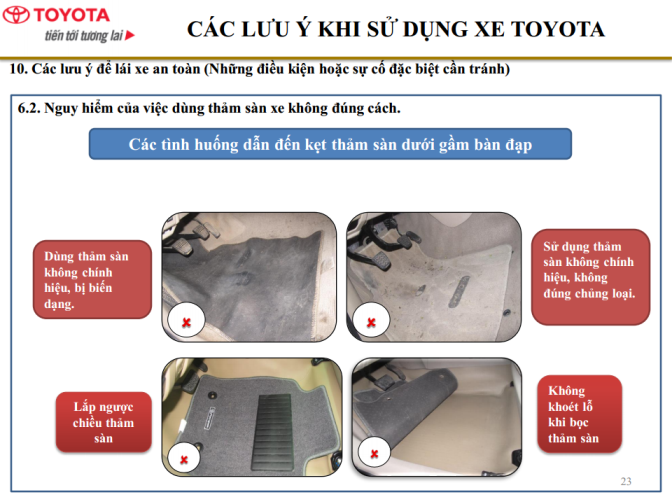 TOYOTA
tiến tới tương lai

CÁC LƯU Ý KHI SỬ DỤNG XE TOYOTA

10. Các lưu ý để lái xe an toàn (Những điều kiện hoặc sự cố đặc biệt cần tránh)

6.2. Nguy hiểm của việc dùng thảm sàn xe không đúng cách.

Các tình huống dẫn đến kẹt thảm sàn dưới gầm bàn đạp

Dùng thảm sàn không chính hiệu, bị biến dạng.

Sử dụng thảm sàn không chính hiệu, không đúng chủng loại.

Lắp ngược chiều thảm sàn

Không khoét lỗ khi bọc thảm sàn

23