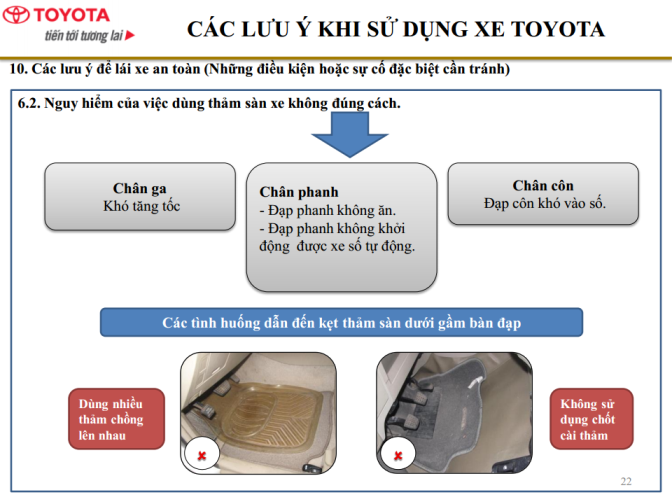 TOYOTA
tiến tới tương lai

CÁC LƯU Ý KHI SỬ DỤNG XE TOYOTA

10. Các lưu ý để lái xe an toàn (Những điều kiện hoặc sự cố đặc biệt cần tránh)

6.2. Nguy hiểm của việc dùng thảm sàn xe không đúng cách.

Chân ga
Khó tăng tốc

Chân phanh
- Đạp phanh không ăn.
- Đạp phanh không khởi động được xe số tự động.

Chân côn
Đạp côn khó vào số.

Các tình huống dẫn đến kẹt thảm sàn dưới gầm bàn đạp

Dùng nhiều thảm chồng lên nhau

Không sử dụng chốt cài thảm

22