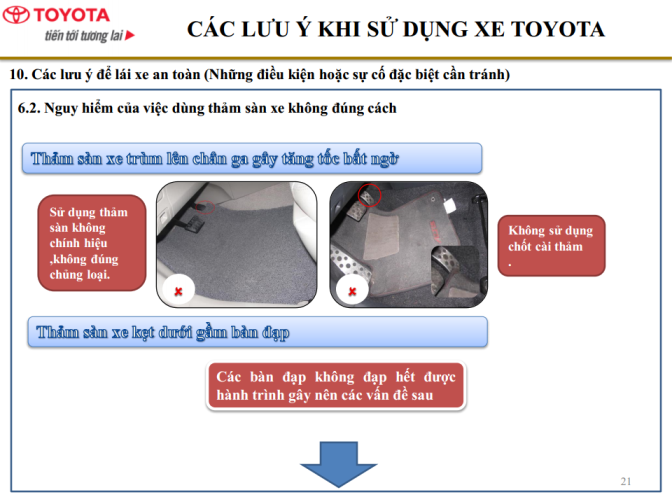 TOYOTA
tiến tới tương lai

CÁC LƯU Ý KHI SỬ DỤNG XE TOYOTA

10. Các lưu ý để lái xe an toàn (Những điều kiện hoặc sự cố đặc biệt cần tránh)

6.2. Nguy hiểm của việc dùng thảm sàn xe không đúng cách

Thảm sàn xe trùm lên chân ga gây tăng tốc bất ngờ

Sử dụng thảm sàn không chính hiệu ,không đúng chủng loại.

Không sử dụng chốt cài thảm .

Thảm sàn xe kẹt dưới gầm bàn đạp

Các bàn đạp không đạp hết được hành trình gây nên các vấn đề sau

21