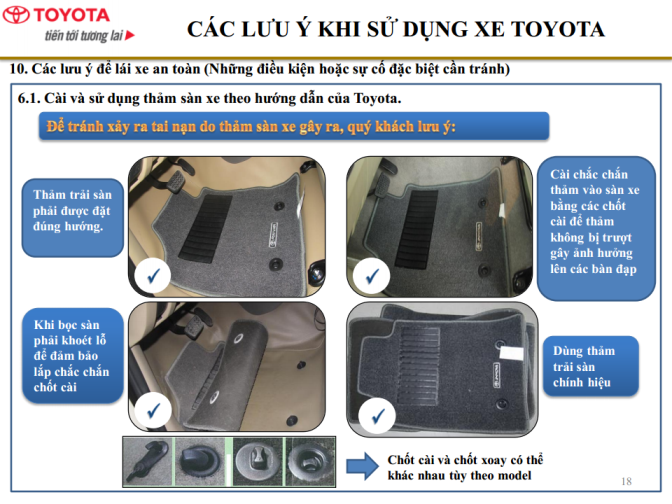 TOYOTA
tiến tới tương lai

CÁC LƯU Ý KHI SỬ DỤNG XE TOYOTA

10. Các lưu ý để lái xe an toàn (Những điều kiện hoặc sự cố đặc biệt cần tránh)

6.1. Cài và sử dụng thảm sàn xe theo hướng dẫn của Toyota.

Để tránh xảy ra tai nạn do thảm sàn xe gây ra, quý khách lưu ý:

Thảm trải sàn phải được đặt đúng hướng.

Cài chắc chắn thảm vào sàn xe bằng các chốt cài để thảm không bị trượt gây ảnh hưởng lên các bàn đạp

Khi bọc sàn phải khoét lỗ để đảm bảo lắp chắc chắn chốt cài

Dùng thảm trải sàn chính hiệu

Chốt cài và chốt xoay có thể khác nhau tùy theo model

18