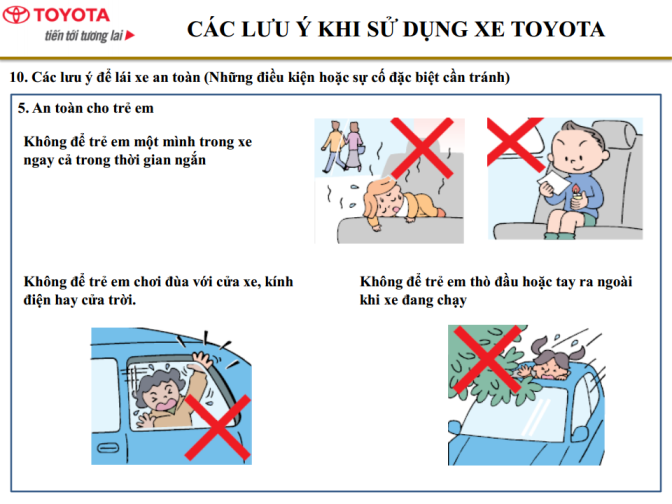 TOYOTA
tiến tới tương lai

CÁC LƯU Ý KHI SỬ DỤNG XE TOYOTA

10. Các lưu ý để lái xe an toàn (Những điều kiện hoặc sự cố đặc biệt cần tránh)

5. An toàn cho trẻ em

Không để trẻ em một mình trong xe ngay cả trong thời gian ngắn

Không để trẻ em chơi đùa với cửa xe, kính điện hay cửa trời.

Không để trẻ em thò đầu hoặc tay ra ngoài khi xe đang chạy