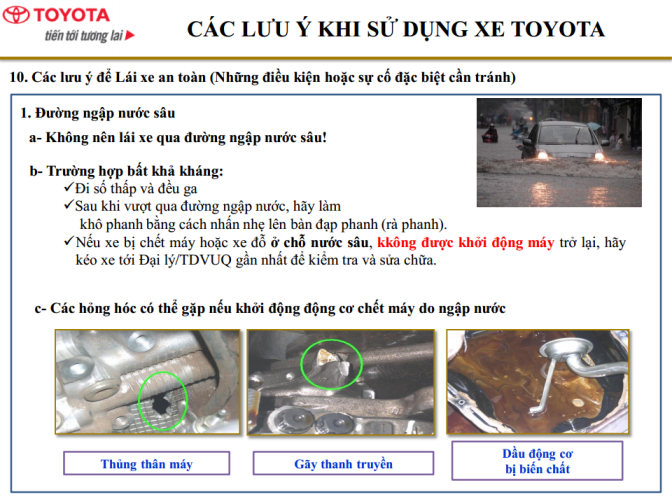 TOYOTA
tiến tới tương lai

CÁC LƯU Ý KHI SỬ DỤNG XE TOYOTA

10. Các lưu ý để Lái xe an toàn (Những điều kiện hoặc sự cố đặc biệt cần tránh)

1. Đường ngập nước sâu

a- Không nên lái xe qua đường ngập nước sâu!

b- Trường hợp bất khả kháng:
✓Đi số thấp và đều ga
✓Sau khi vượt qua đường ngập nước, hãy làm khô phanh bằng cách nhấn nhẹ lên bàn đạp phanh (rà phanh).
✓Nếu xe bị chết máy hoặc xe đỗ ở chỗ nước sâu, kkông được khởi động máy trở lại, hãy kéo xe tới Đại lý/TDVUQ gần nhất để kiểm tra và sửa chữa.

c- Các hỏng hóc có thể gặp nếu khởi động động cơ chết máy do ngập nước

Thủng thân máy

Gãy thanh truyền

Dầu động cơ bị biến chất