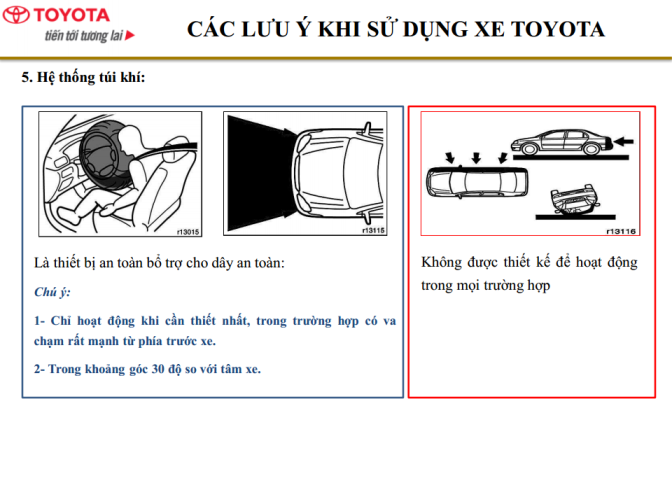 TOYOTA
tiến tới tương lai

CÁC LƯU Ý KHI SỬ DỤNG XE TOYOTA

5. Hệ thống túi khí:

r13015

r13115

Là thiết bị an toàn bổ trợ cho dây an toàn:

Chú ý:

1- Chỉ hoạt động khi cần thiết nhất, trong trường hợp có va chạm rất mạnh từ phía trước xe.

2- Trong khoảng góc 30 độ so với tâm xe.

r13116

Không được thiết kế để hoạt động trong mọi trường hợp