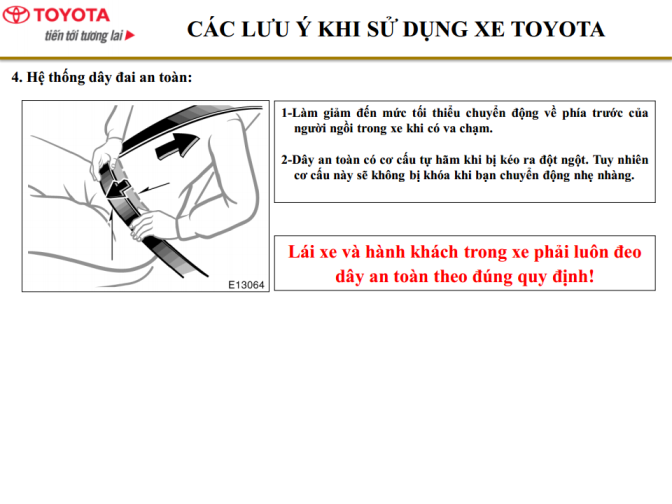 TOYOTA
tiến tới tương lai

CÁC LƯU Ý KHI SỬ DỤNG XE TOYOTA

4. Hệ thống dây đai an toàn:

E13064

1-Làm giảm đến mức tối thiểu chuyển động về phía trước của người ngồi trong xe khi có va chạm.

2-Dây an toàn có cơ cấu tự hãm khi bị kéo ra đột ngột. Tuy nhiên cơ cấu này sẽ không bị khóa khi bạn chuyển động nhẹ nhàng.

Lái xe và hành khách trong xe phải luôn đeo dây an toàn theo đúng quy định!